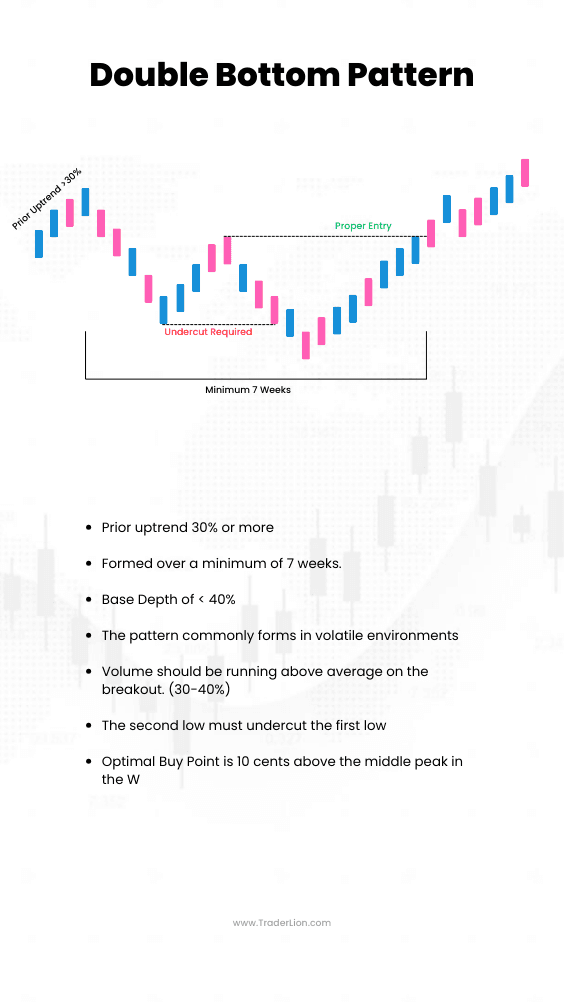 Double Bottom Pattern

Prior Uptrend >30%

Proper Entry

Undercut Required

Minimum 7 Weeks

- Prior uptrend 30% or more
- Formed over a minimum of 7 weeks.
- Base Depth of < 40%
- The pattern commonly forms in volatile environments
- Volume should be running above average on the breakout. (30-40%)
- The second low must undercut the first low
- Optimal Buy Point is 10 cents above the middle peak in the W

www.TraderLion.com